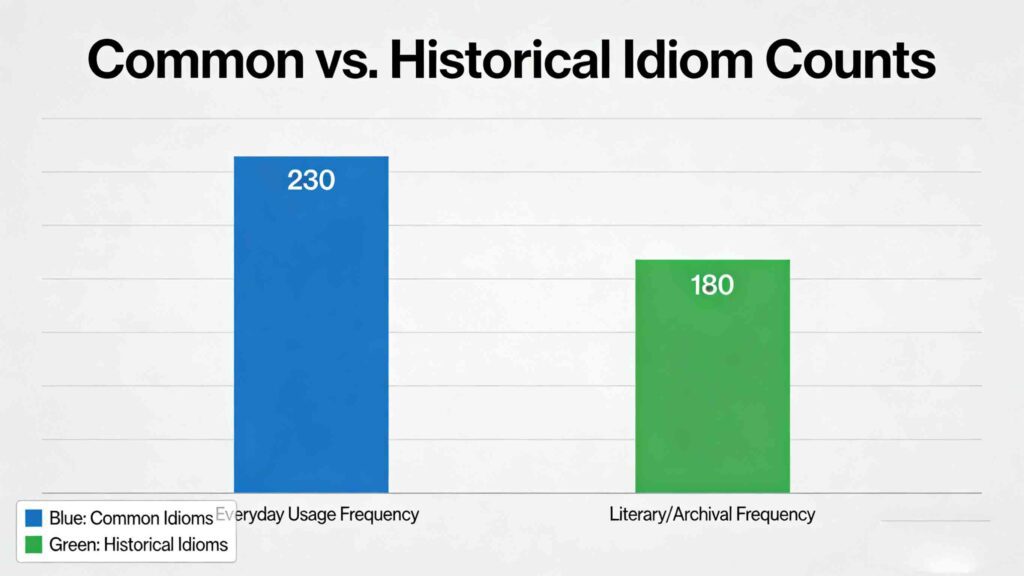 Common vs. Historical Idiom Counts

230

180

Everyday Usage Frequency

Literary/Archival Frequency

Blue: Common Idioms

Green: Historical Idioms